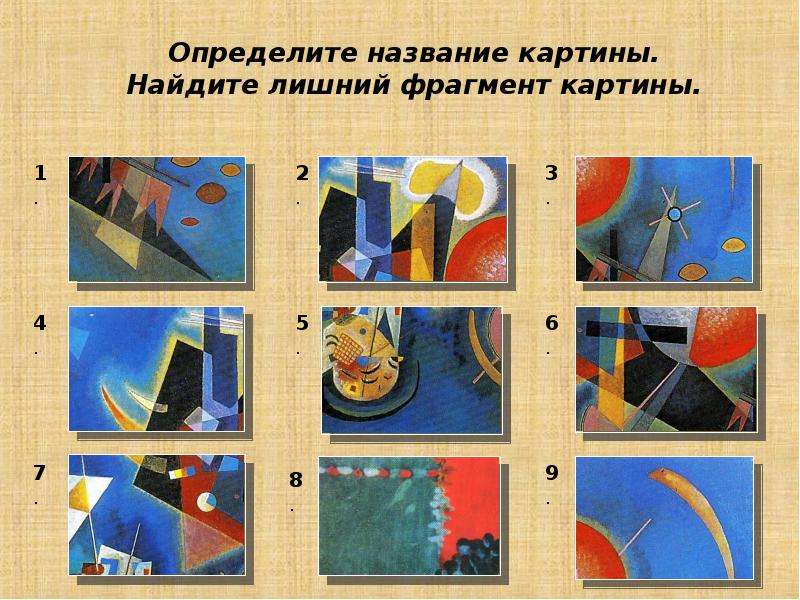 Определите название картины.
Найдите лишний фрагмент картины.

1.

2.

3.

4.

5.

6.

7.

8.

9.