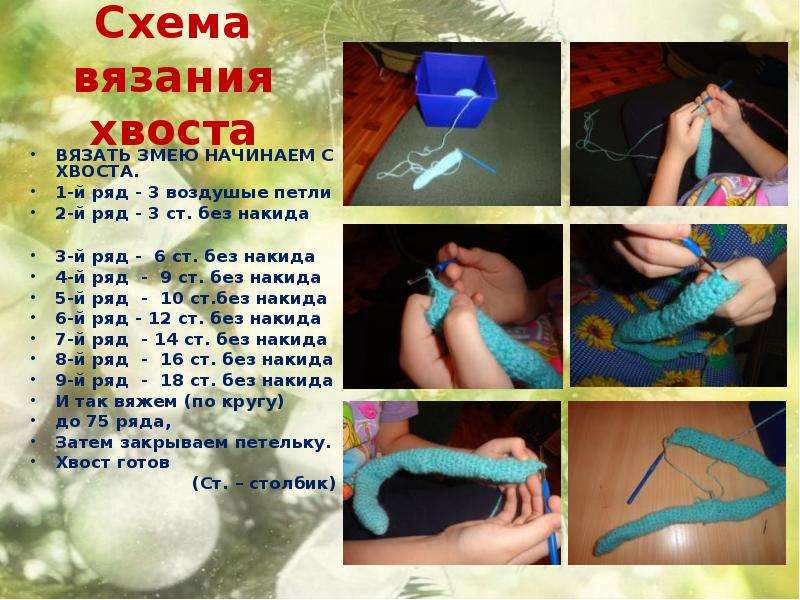 Схема вязания хвоста

• ВЯЗАТЬ ЗМЕЮ НАЧИНАЕМ С ХВОСТА.
• 1-й ряд - 3 воздушые петли
• 2-й ряд - 3 ст. без накида

• 3-й ряд - 6 ст. без накида
• 4-й ряд - 9 ст. без накида
• 5-й ряд - 10 ст.без накида
• 6-й ряд - 12 ст. без накида
• 7-й ряд - 14 ст. без накида
• 8-й ряд - 16 ст. без накида
• 9-й ряд - 18 ст. без накида
• И так вяжем (по кругу)
• до 75 ряда,
• Затем закрываем петельку.
• Хвост готов

(Ст. – столбик)